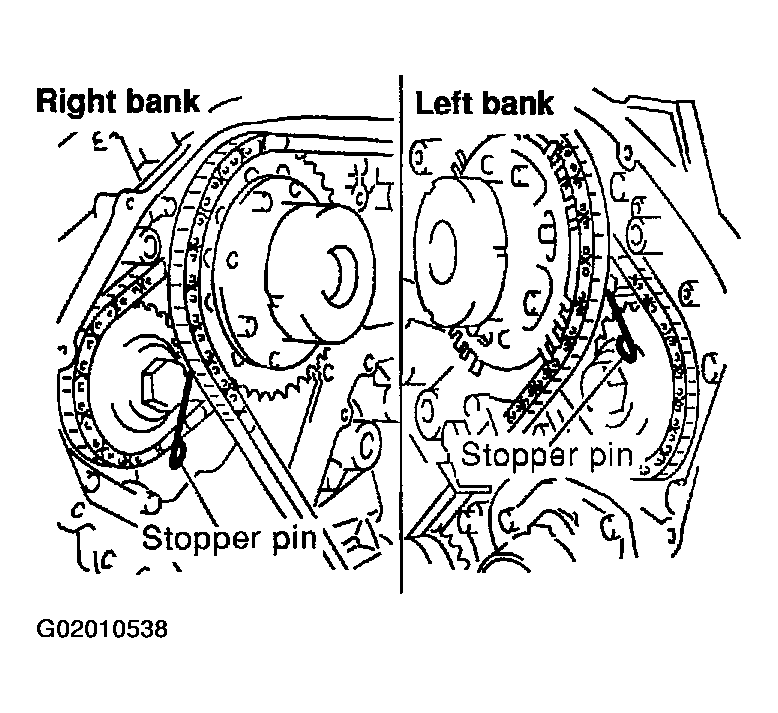 Right bank

Stopper pin

Left bank

Stopper pin

G02010538