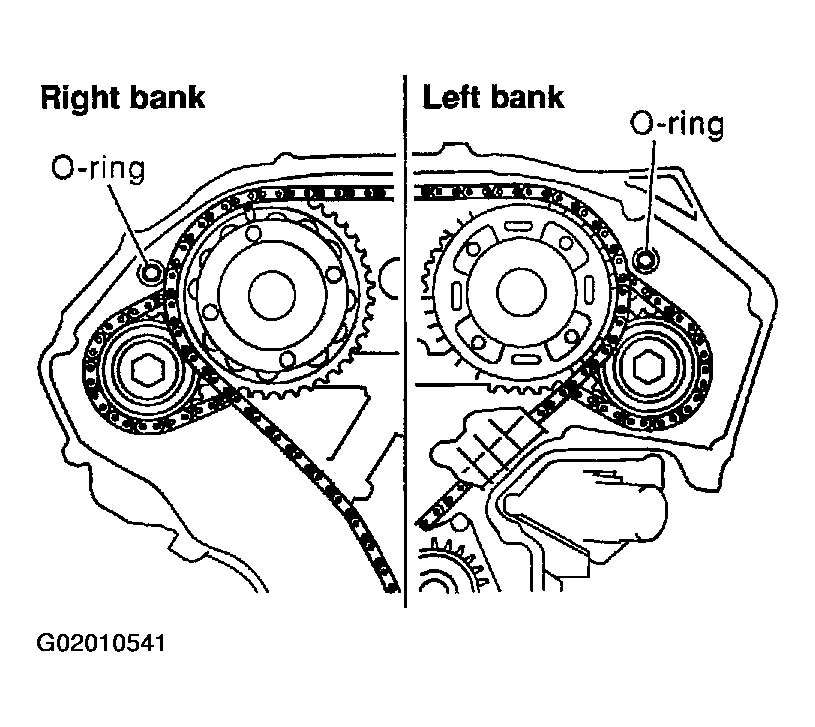 Right bank

O-ring

Left bank

O-ring

G02010541