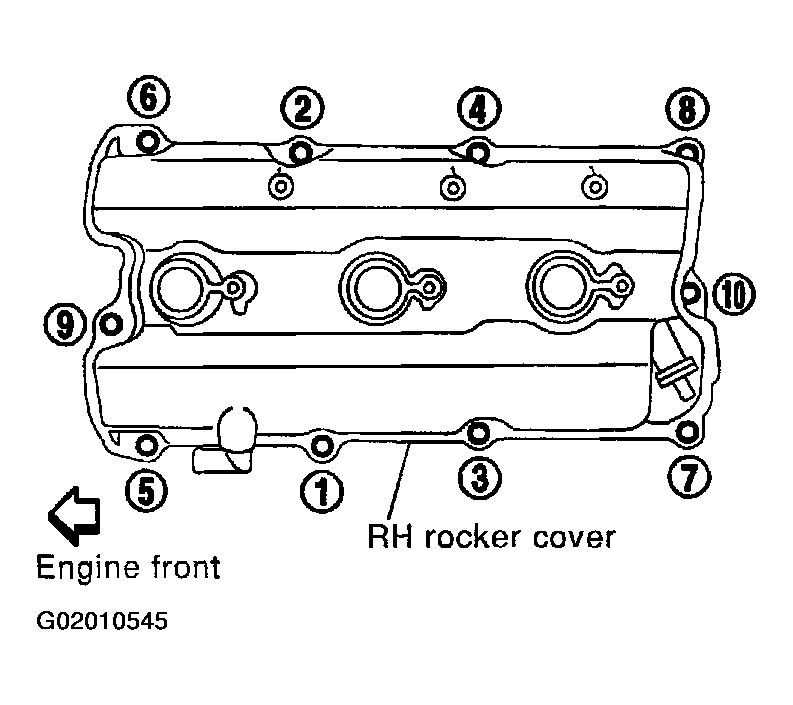 6
2
4
8
9
10
5
1
3
7
RH rocker cover
Engine front
G02010545