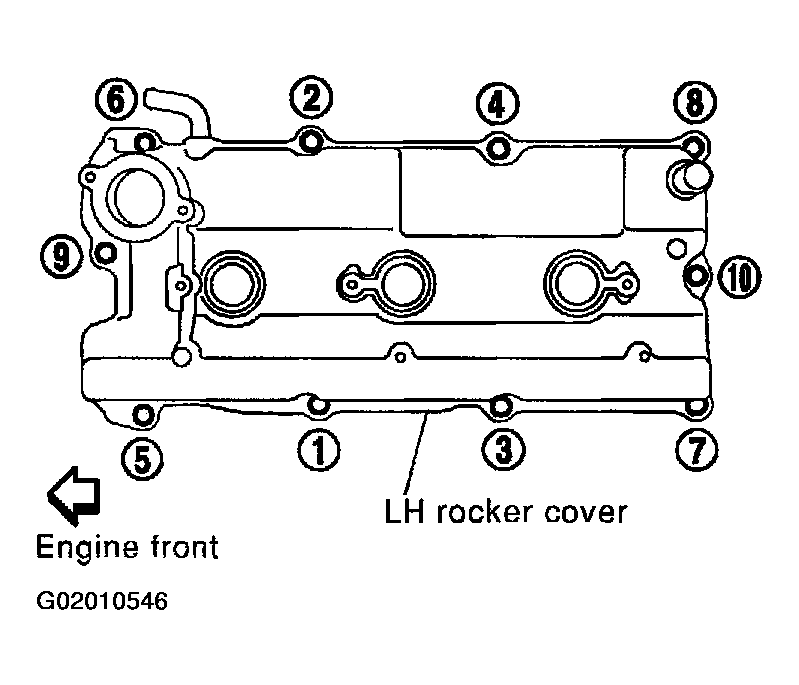 6
2
4
8
9
10
5
1
3
7
LH rocker cover
Engine front
G02010546