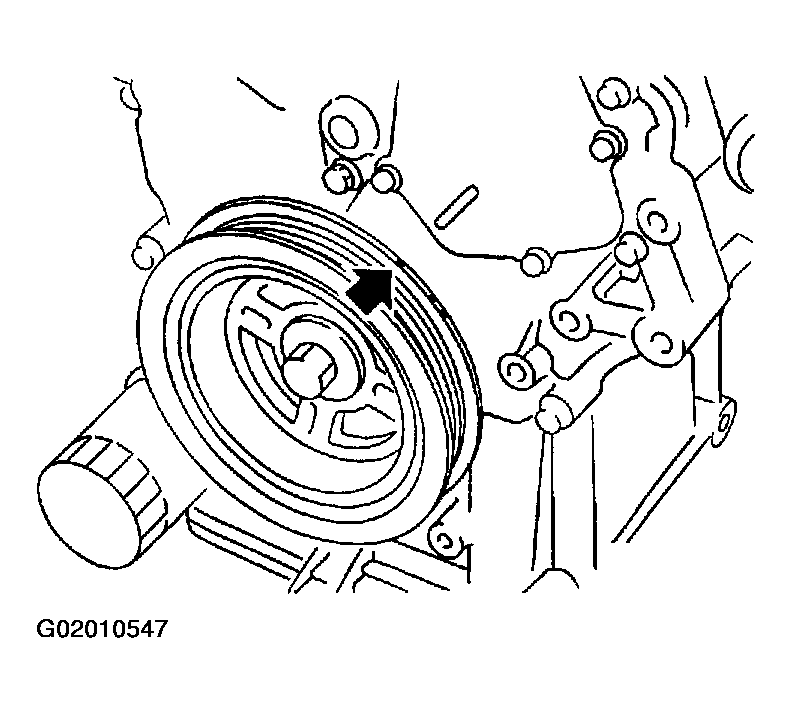 G02010547