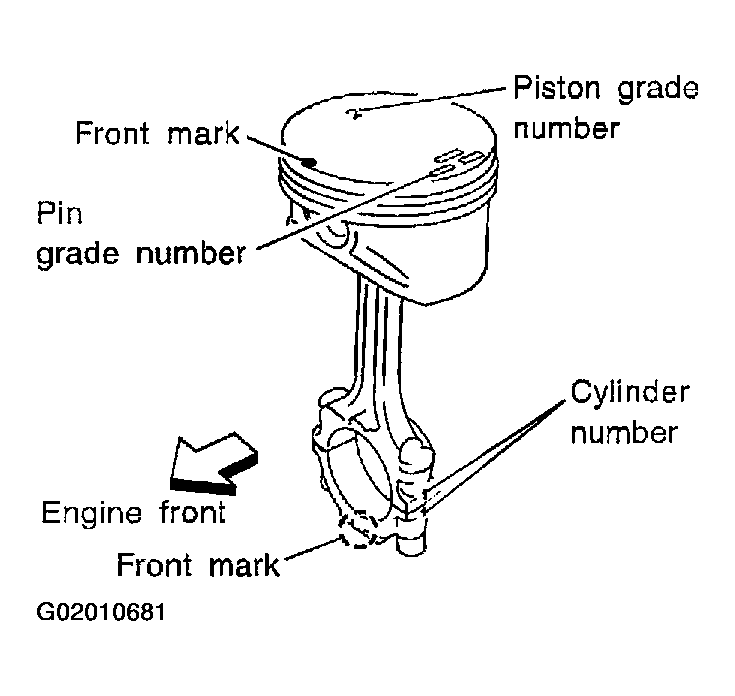 Piston grade number

Front mark

Pin grade number

Cylinder number

Engine front

Front mark

G02010681