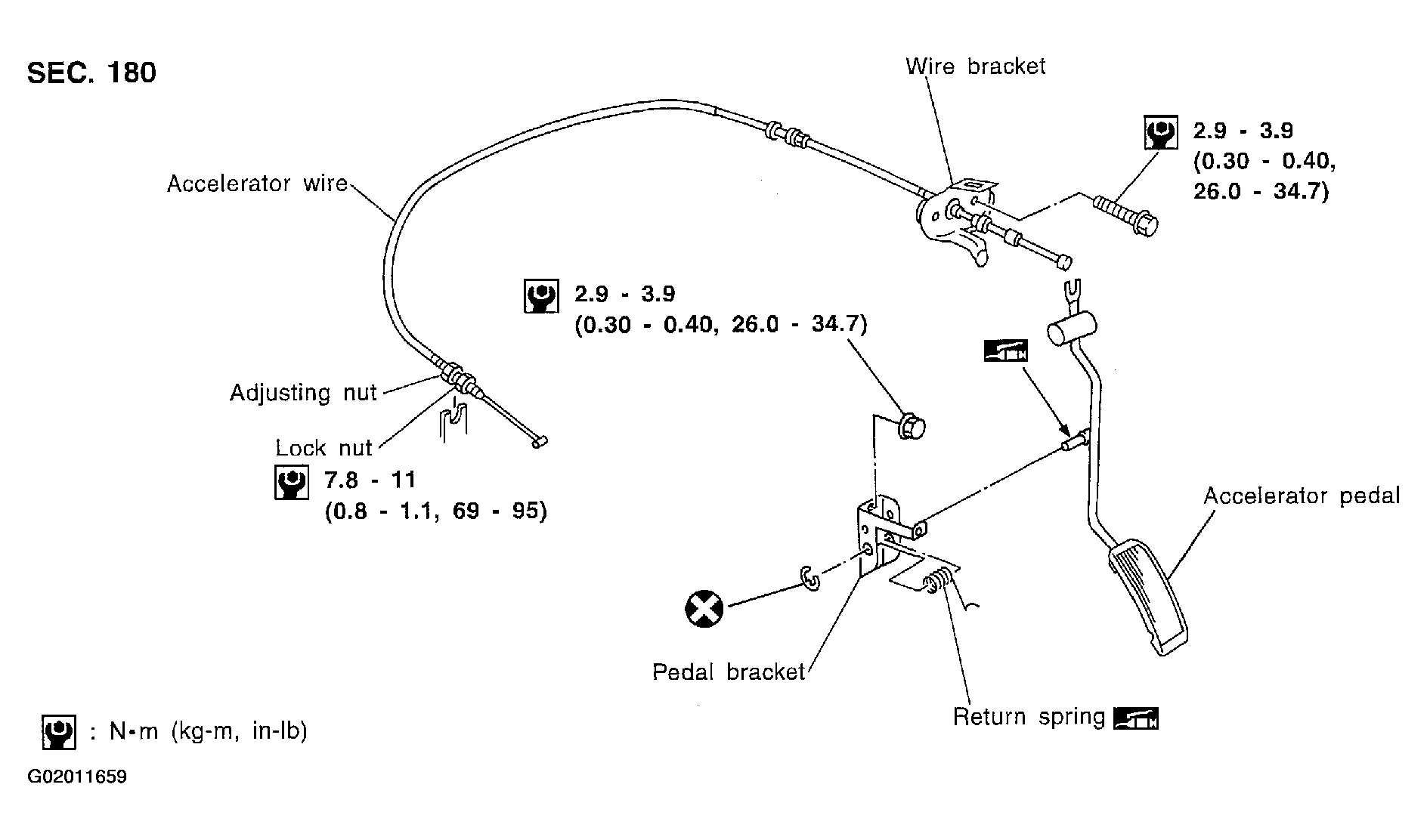 SEC. 180

Wire bracket

2.9 - 3.9
(0.30 - 0.40,
26.0 - 34.7)

Accelerator wire

2.9 - 3.9
(0.30 - 0.40, 26.0 - 34.7)

Adjusting nut

Lock nut

7.8 - 11
(0.8 - 1.1, 69 - 95)

Accelerator pedal

Pedal bracket

Return spring

: N•m (kg-m, in-lb)

G02011659