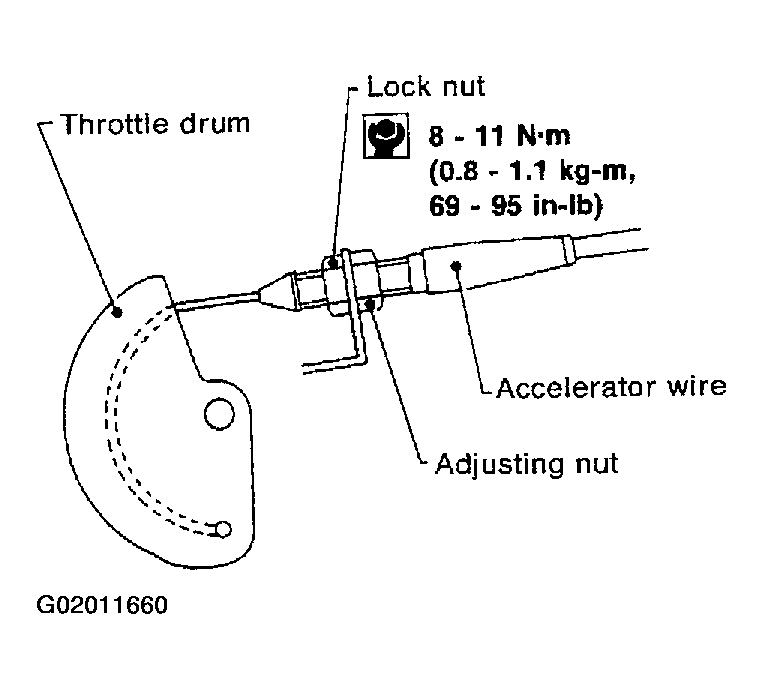 Lock nut

Throttle drum

8 - 11 N·m
(0.8 - 1.1 kg-m,
69 - 95 in-lb)

Accelerator wire

Adjusting nut

G02011660