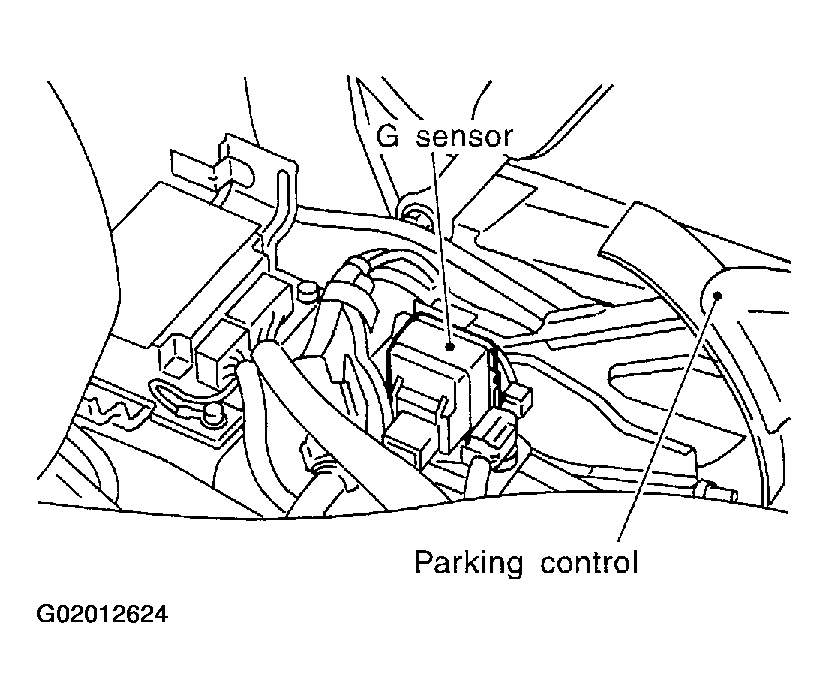 G sensor

Parking control

G02012624