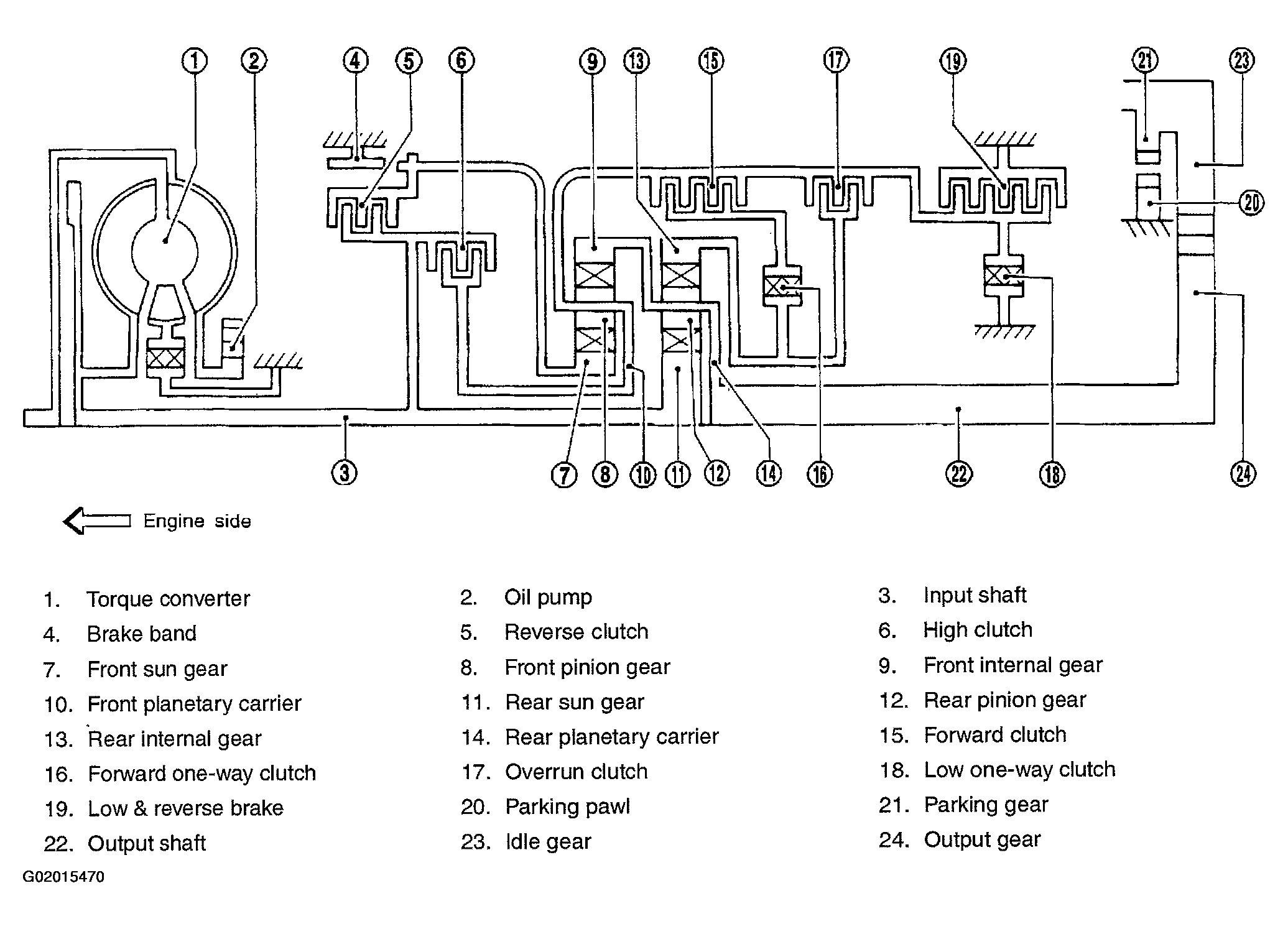 1 2 4 5 6 9 13 15 17 19 21 23

20

3 7 8 10 11 12 14 16 22 18 24

Engine side

1. Torque converter
4. Brake band
7. Front sun gear
10. Front planetary carrier
13. Rear internal gear
16. Forward one-way clutch
19. Low & reverse brake
22. Output shaft

2. Oil pump
5. Reverse clutch
8. Front pinion gear
11. Rear sun gear
14. Rear planetary carrier
17. Overrun clutch
20. Parking pawl
23. Idle gear

3. Input shaft
6. High clutch
9. Front internal gear
12. Rear pinion gear
15. Forward clutch
18. Low one-way clutch
21. Parking gear
24. Output gear

G02015470