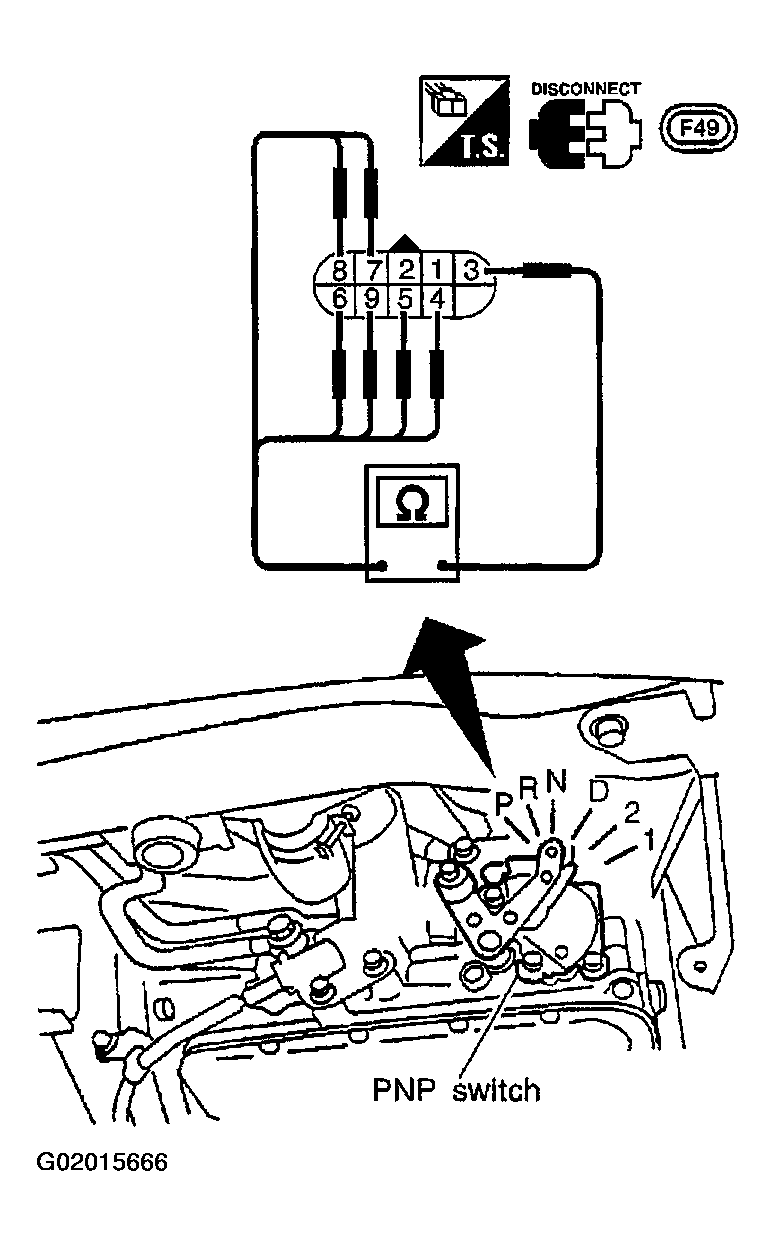 T.S.

DISCONNECT

F49

8 7 2 1 3
6 9 5 4

Ω

P R N D 2 1

PNP switch

G02015666