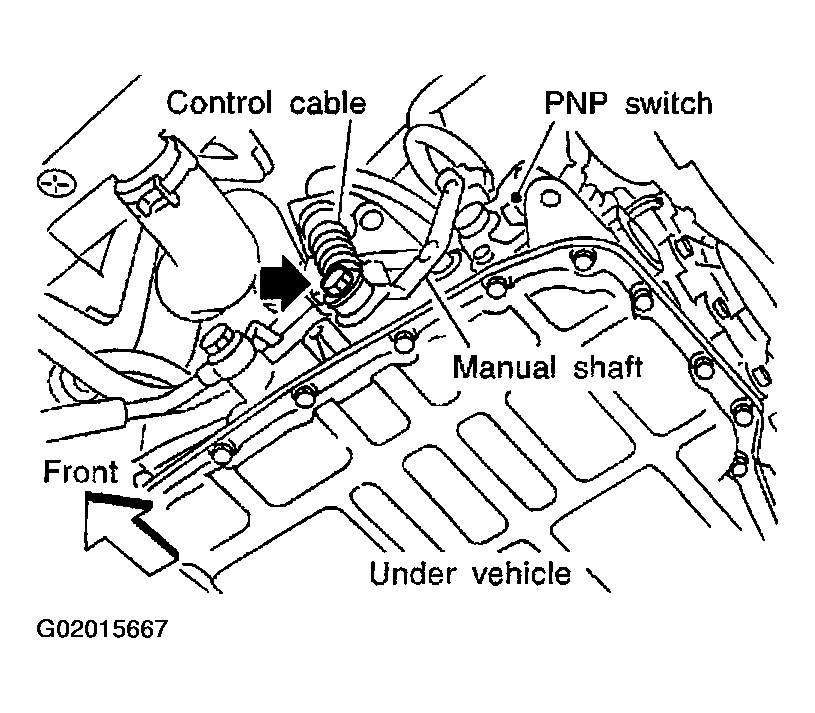 Control cable
PNP switch
Manual shaft
Front
Under vehicle
G02015667