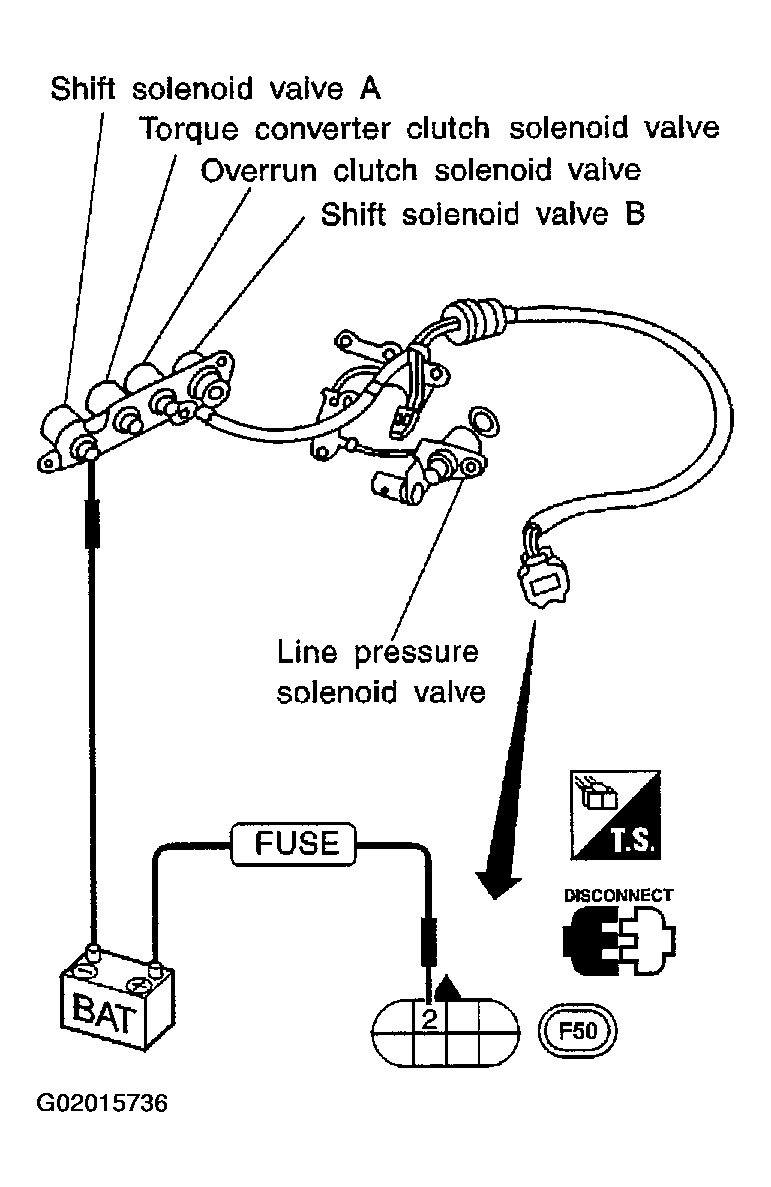 Shift solenoid valve A
Torque converter clutch solenoid valve
Overrun clutch solenoid valve
Shift solenoid valve B

Line pressure solenoid valve

T.S.

DISCONNECT

FUSE

BAT

2

F50

G02015736