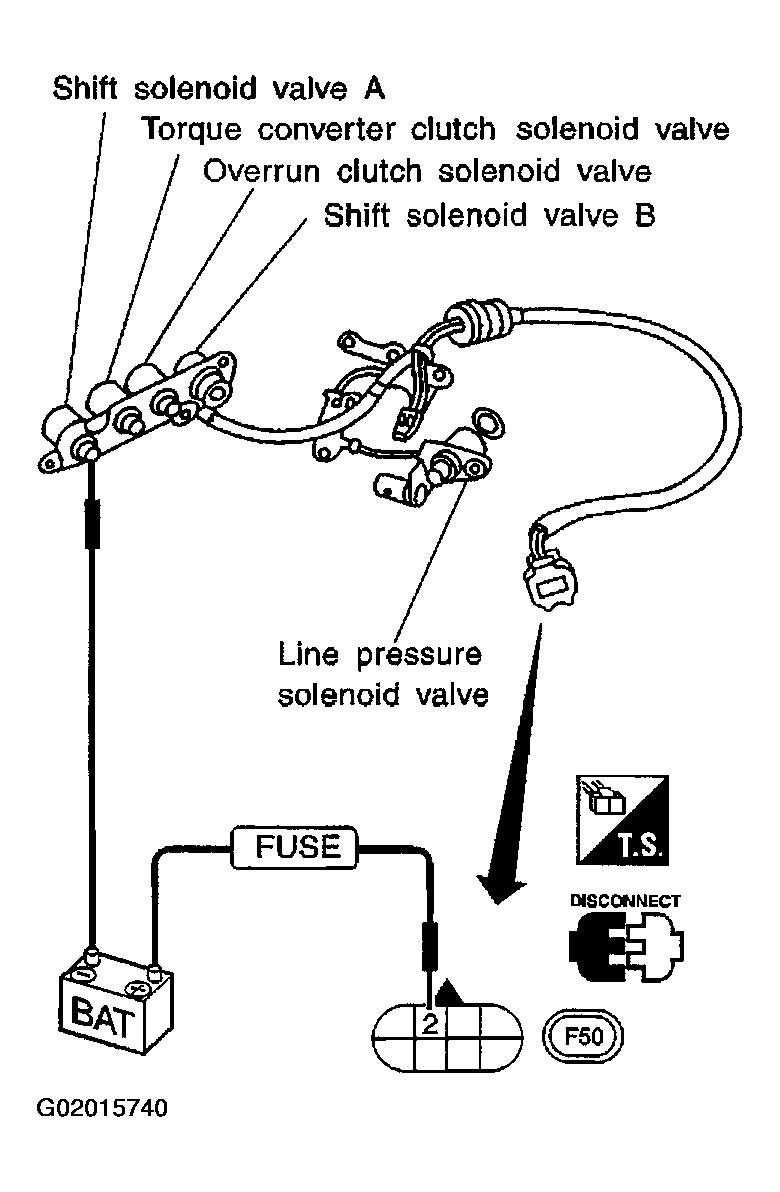 Shift solenoid valve A
Torque converter clutch solenoid valve
Overrun clutch solenoid valve
Shift solenoid valve B

Line pressure solenoid valve

T.S.

DISCONNECT

FUSE

BAT

2

F50

G02015740