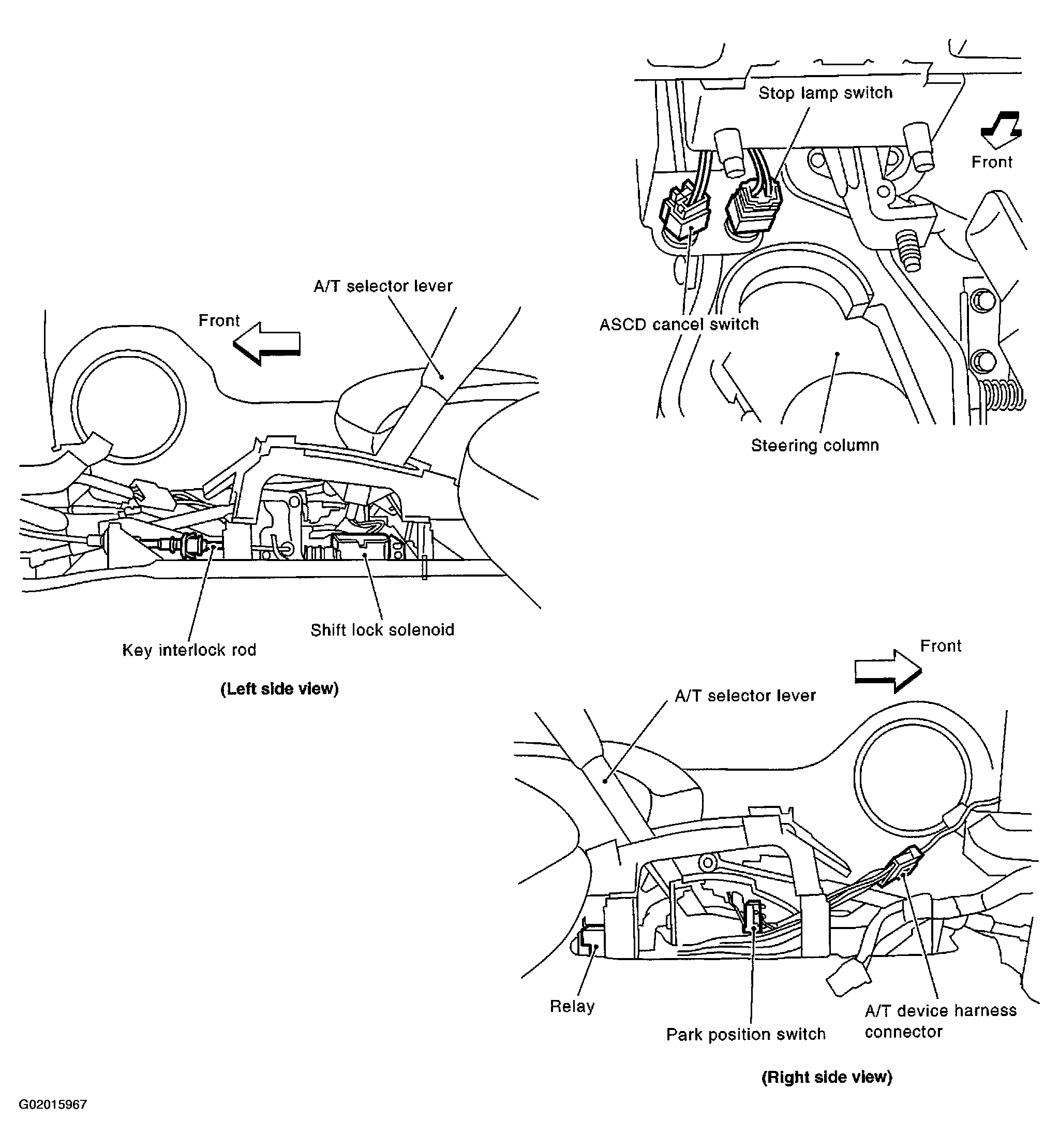 Stop lamp switch

Front

ASCD cancel switch

Steering column

A/T selector lever

Front

Shift lock solenoid

Key interlock rod

(Left side view)

Front

A/T selector lever

Relay

Park position switch

A/T device harness connector

(Right side view)

G02015967