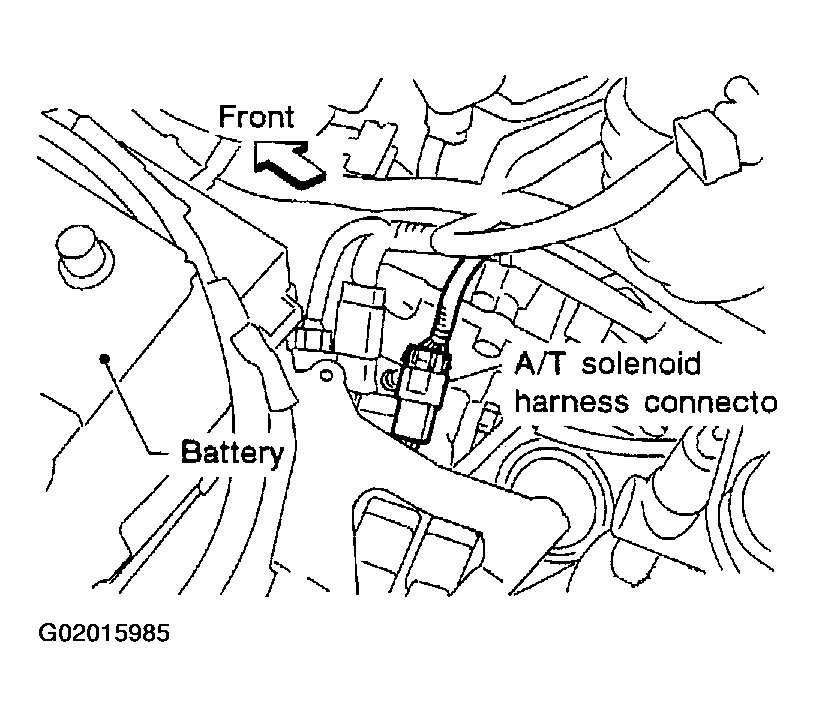 Front

A/T solenoid harness connecto

Battery

G02015985