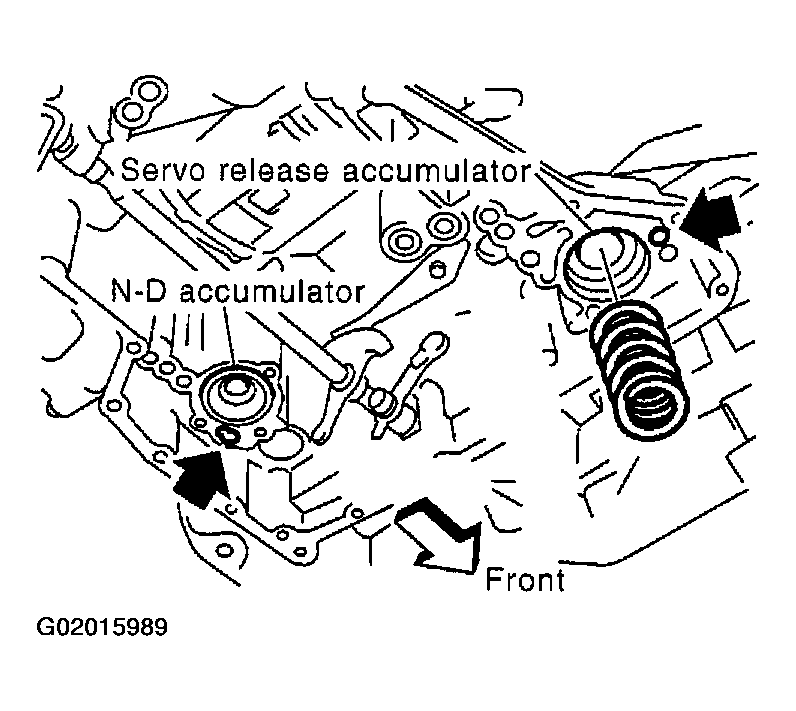 Servo release accumulator

N-D accumulator

Front

G02015989