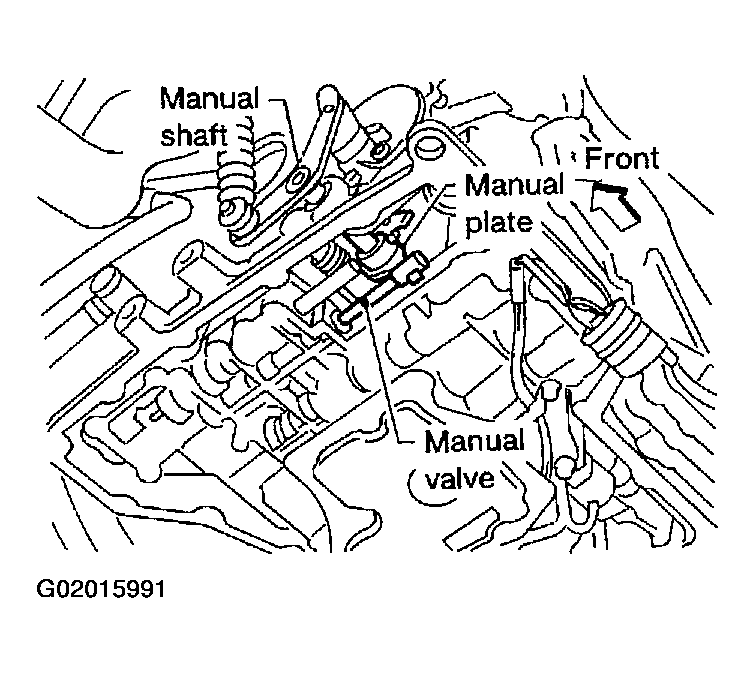 Manual shaft

Front

Manual plate

Manual valve

G02015991