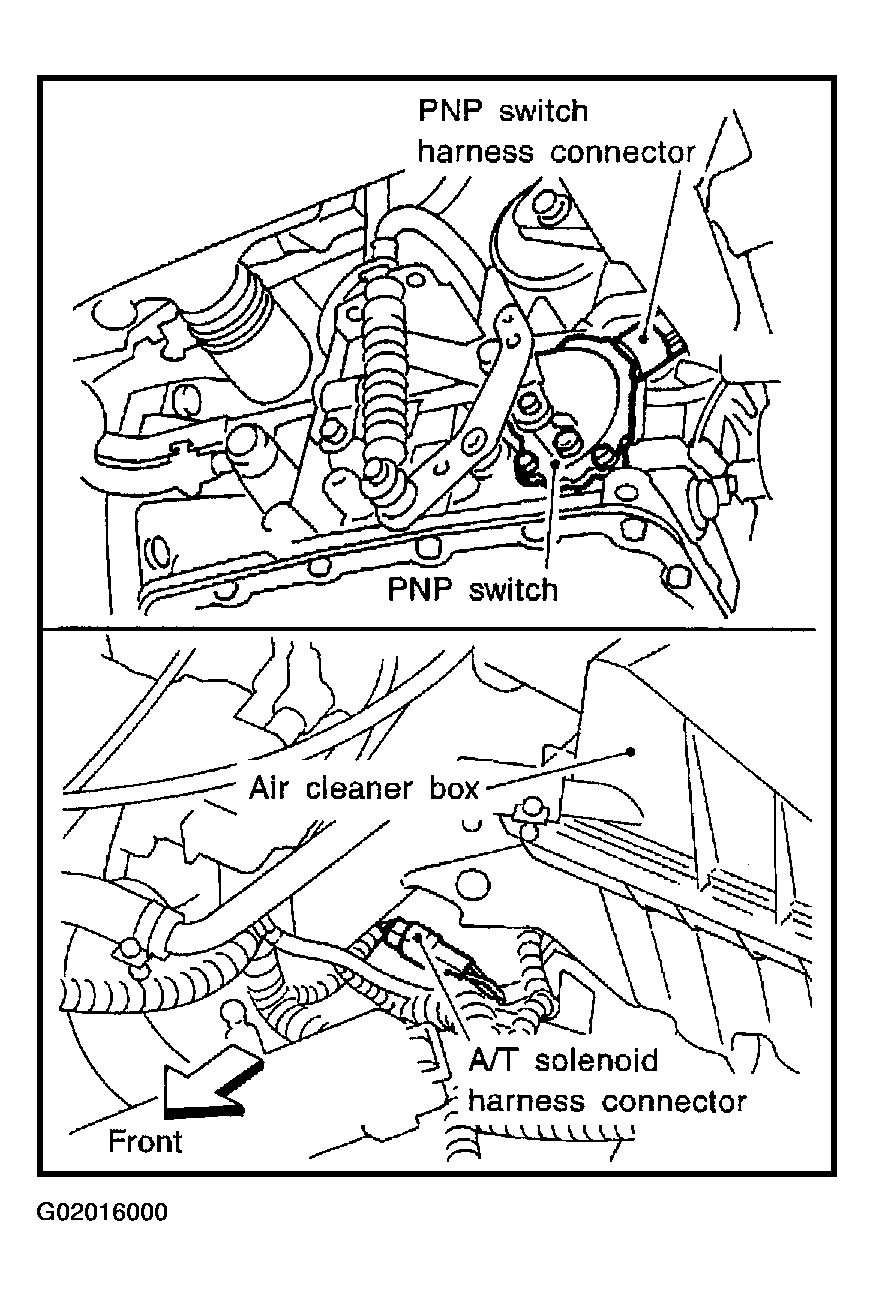 PNP switch harness connector

PNP switch

Air cleaner box

A/T solenoid harness connector

Front

G02016000