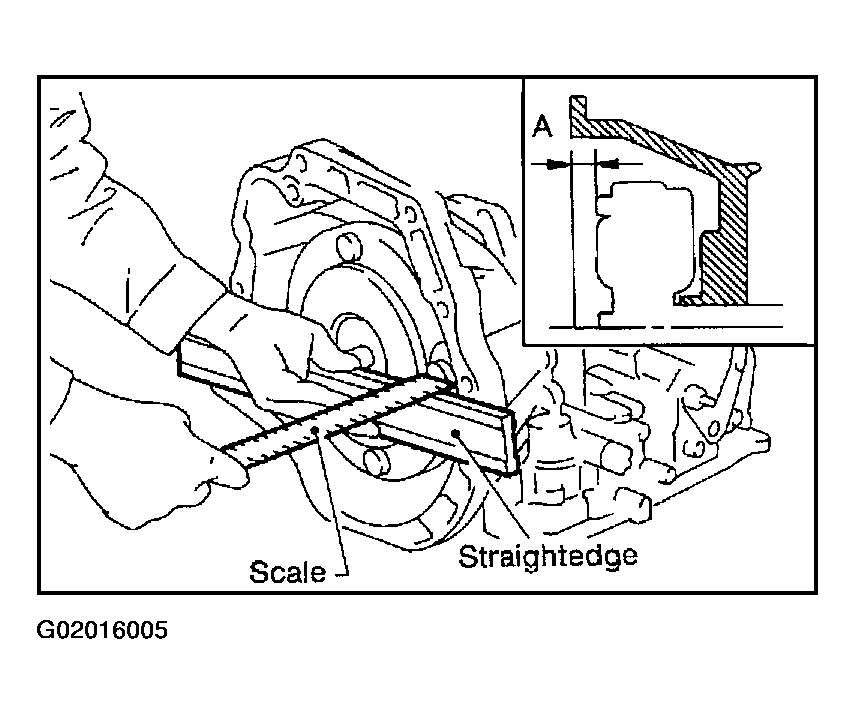 A

Scale

Straightedge

G02016005