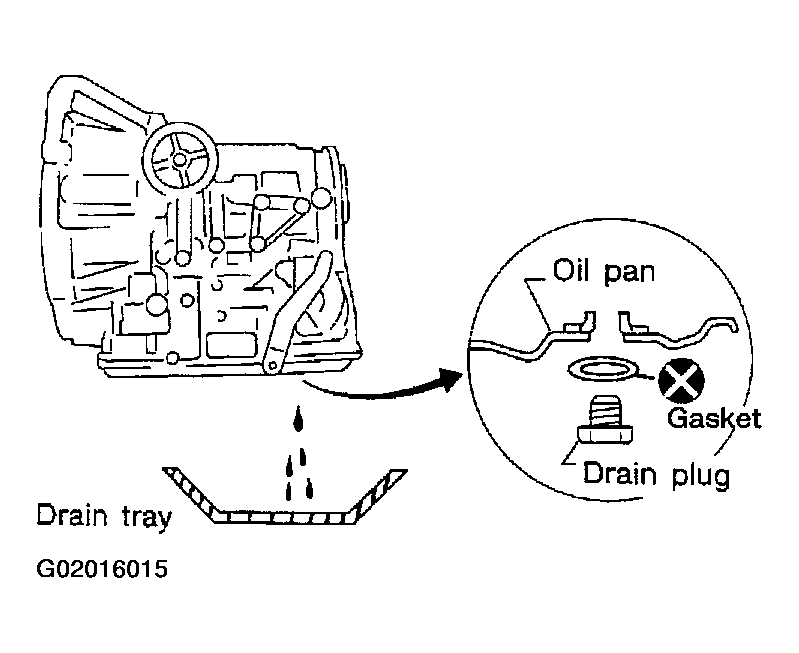 Oil pan

Gasket

Drain plug

Drain tray

G02016015