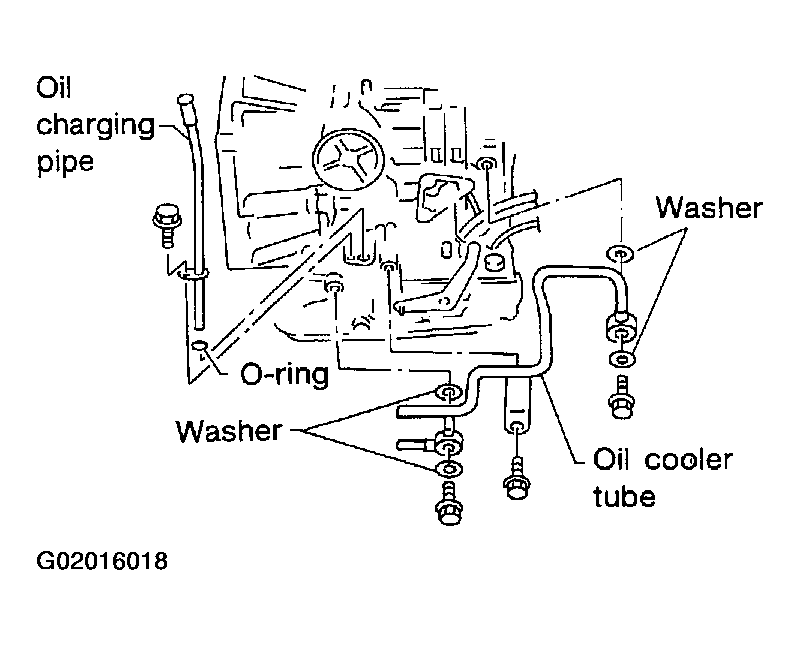 Oil charging pipe

Washer

O-ring

Washer

Oil cooler tube

G02016018