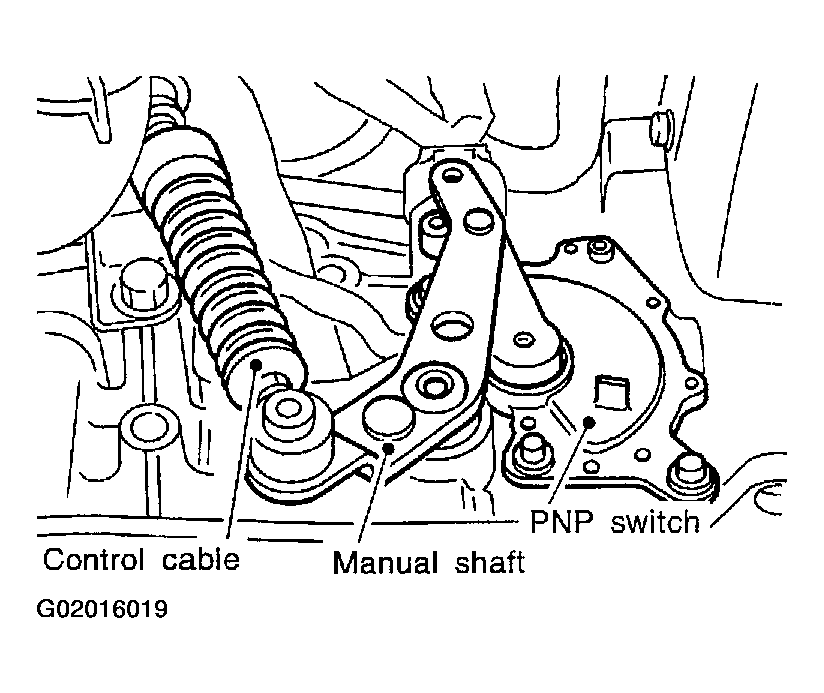 PNP switch

Control cable

Manual shaft

G02016019