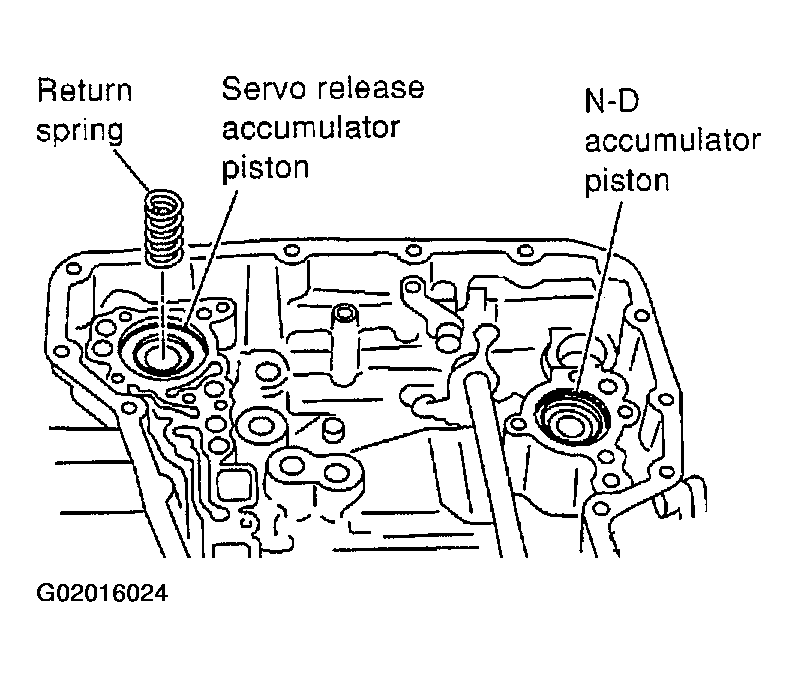 Return spring

Servo release accumulator piston

N-D accumulator piston

G02016024