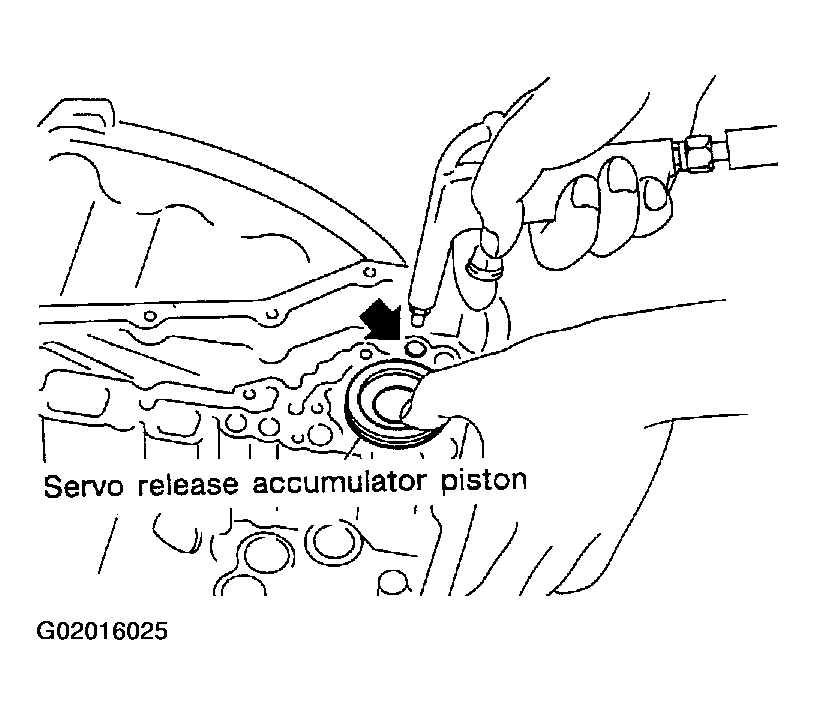 Servo release accumulator piston

G02016025