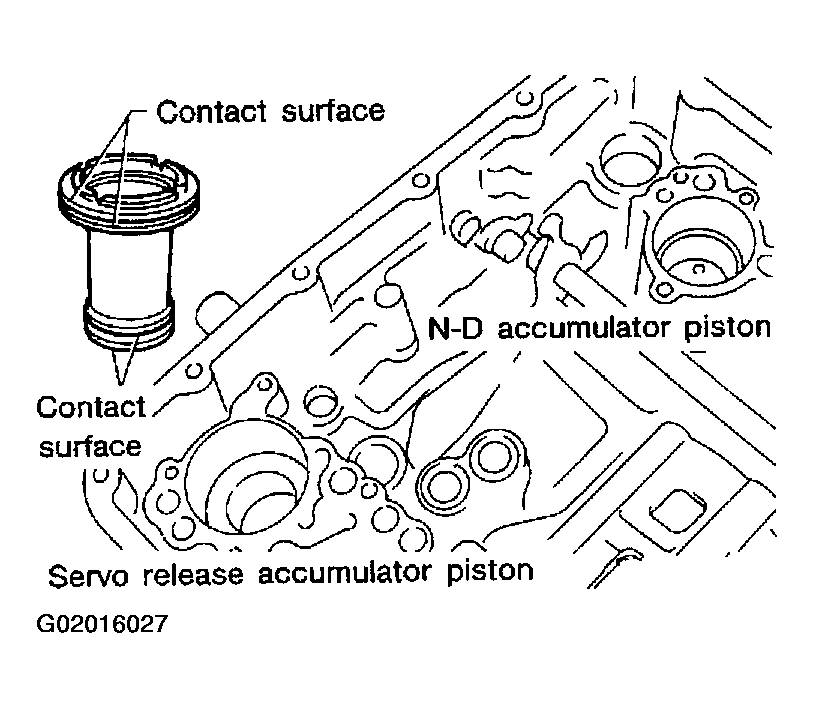 Contact surface

N-D accumulator piston

Contact surface

Servo release accumulator piston

G02016027