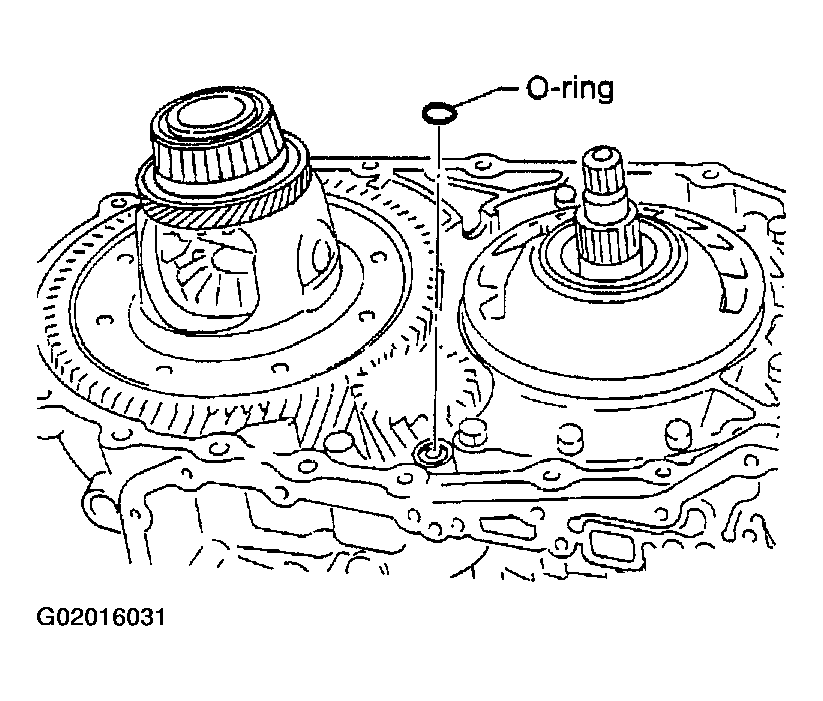 O-ring

G02016031