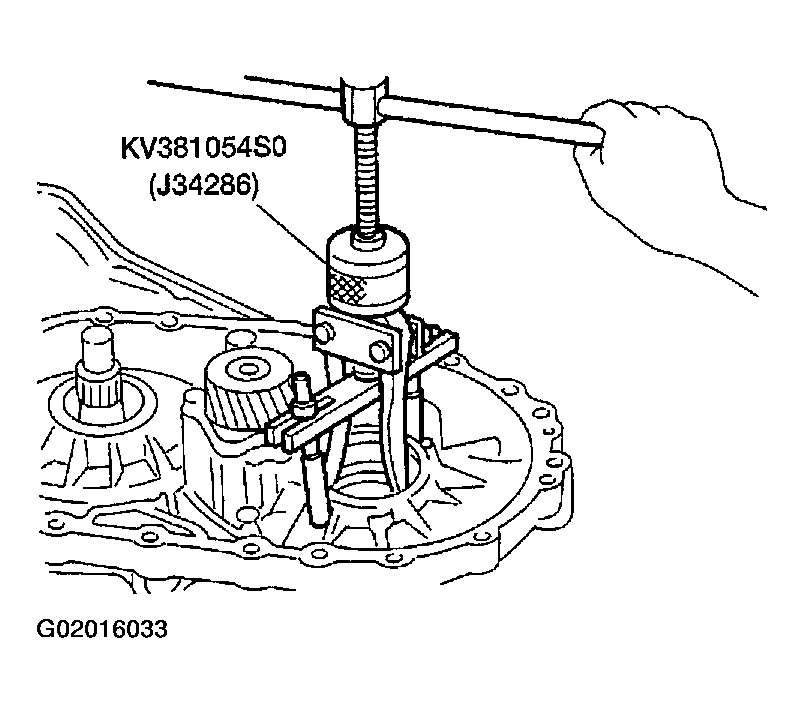 KV381054S0
(J34286)

G02016033