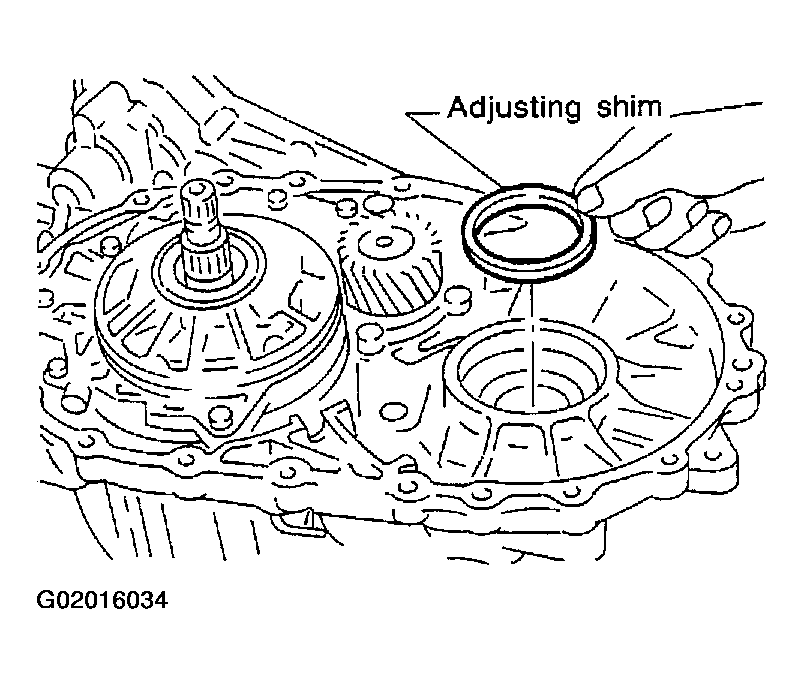 Adjusting shim

G02016034