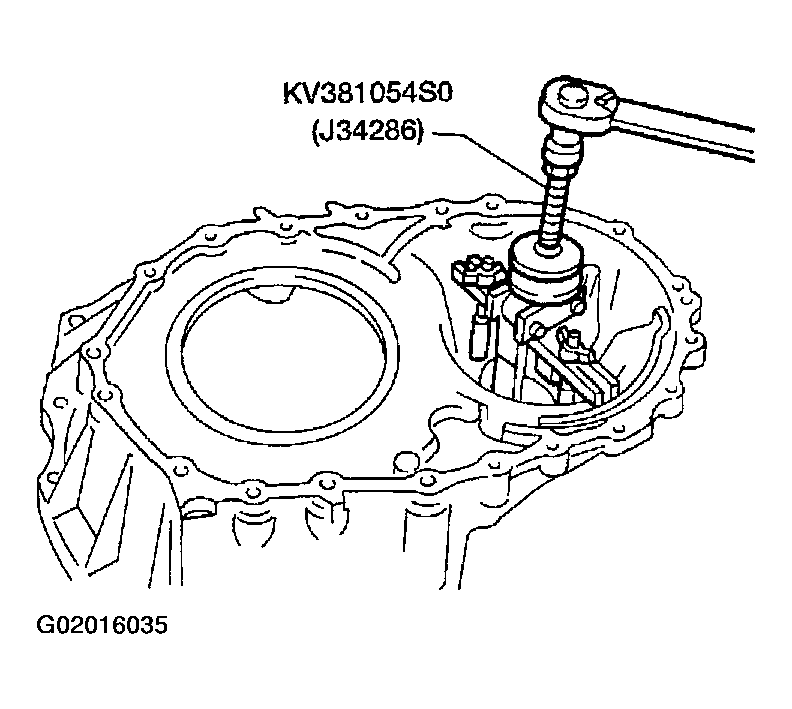 KV381054S0
(J34286)

G02016035