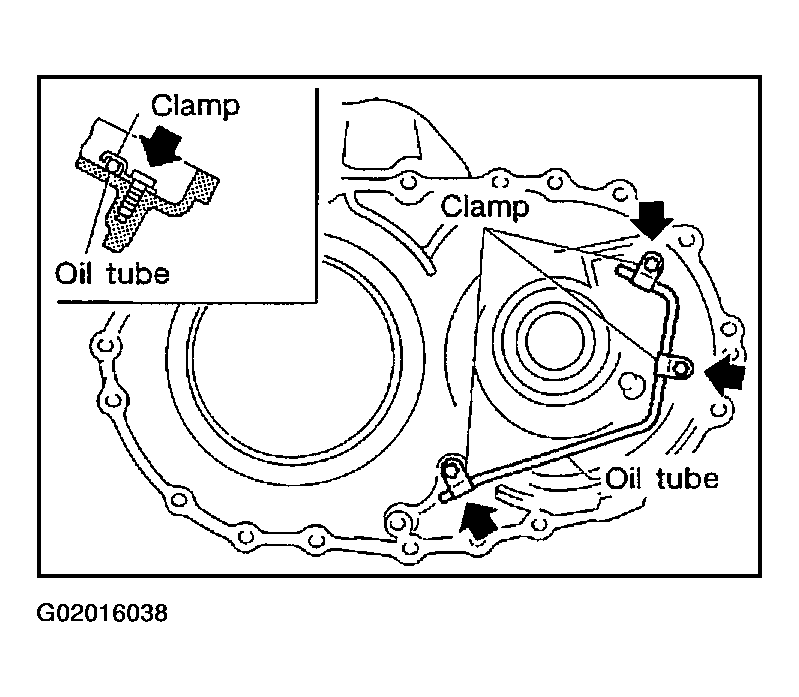 Clamp

Oil tube

Clamp

Oil tube

G02016038