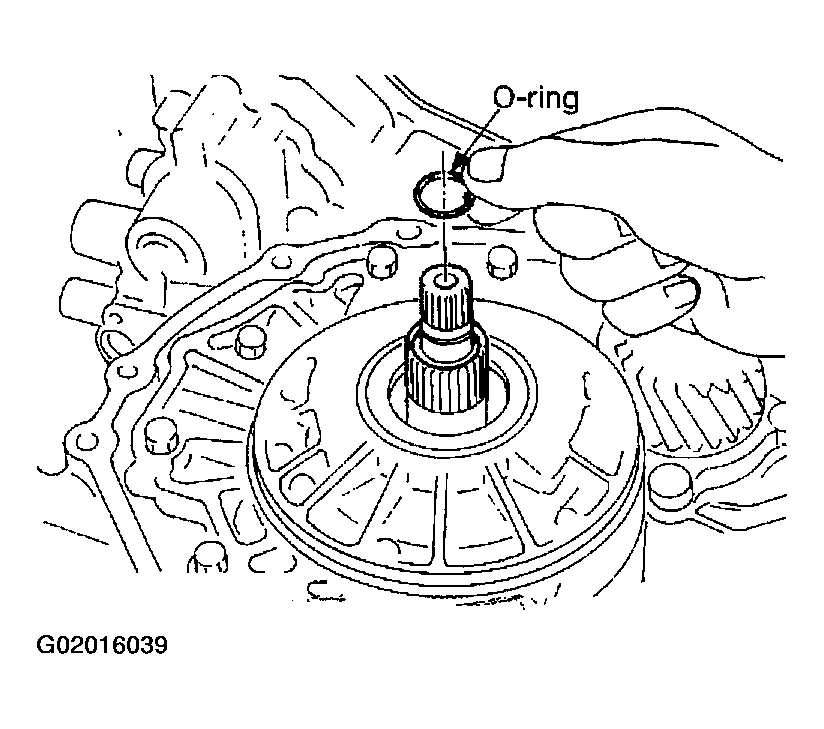 O-ring

G02016039