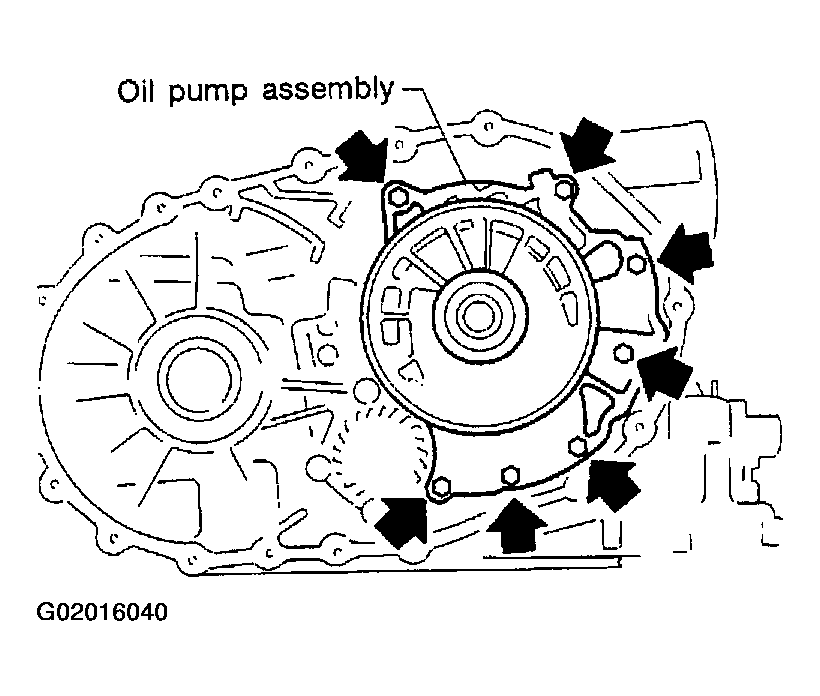 Oil pump assembly

G02016040