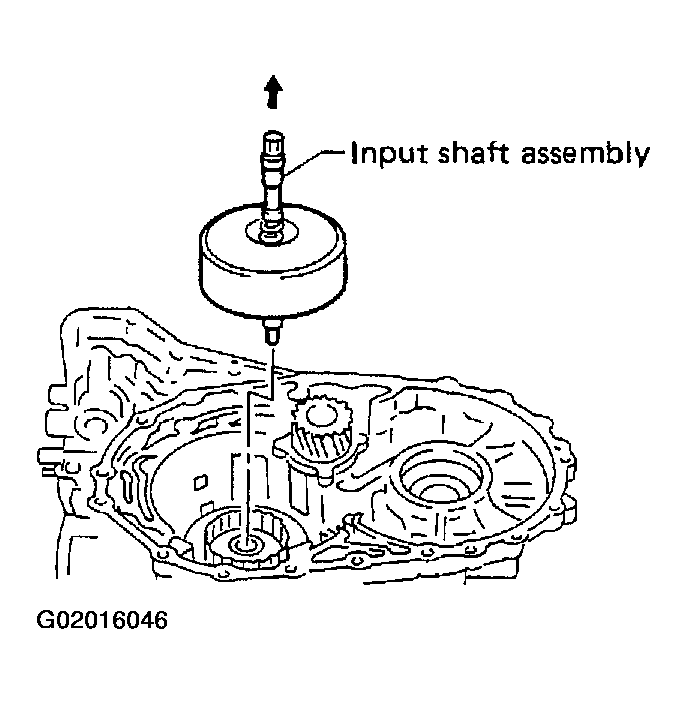 Input shaft assembly

G02016046