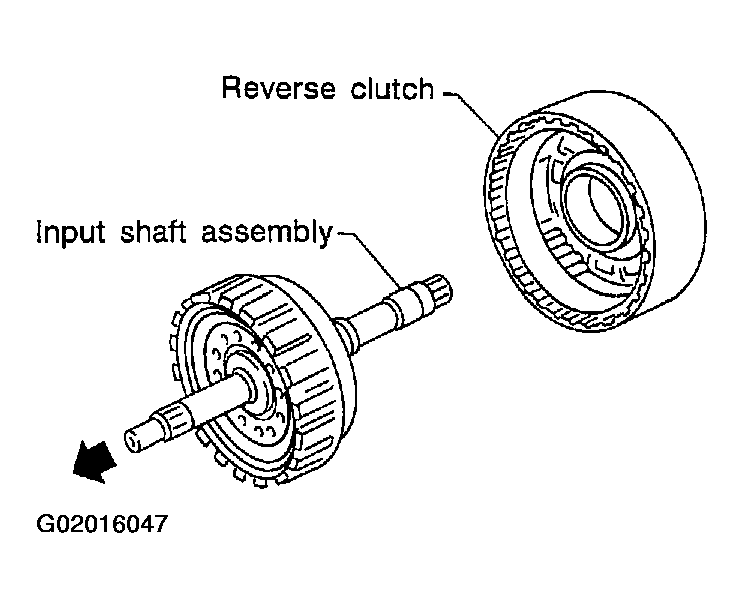 Reverse clutch

Input shaft assembly

G02016047