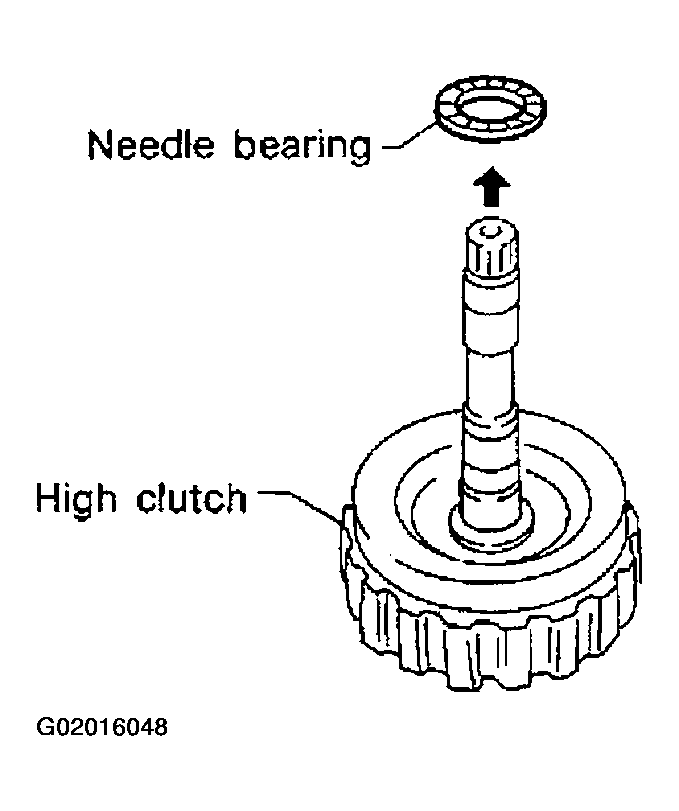 Needle bearing

High clutch

G02016048