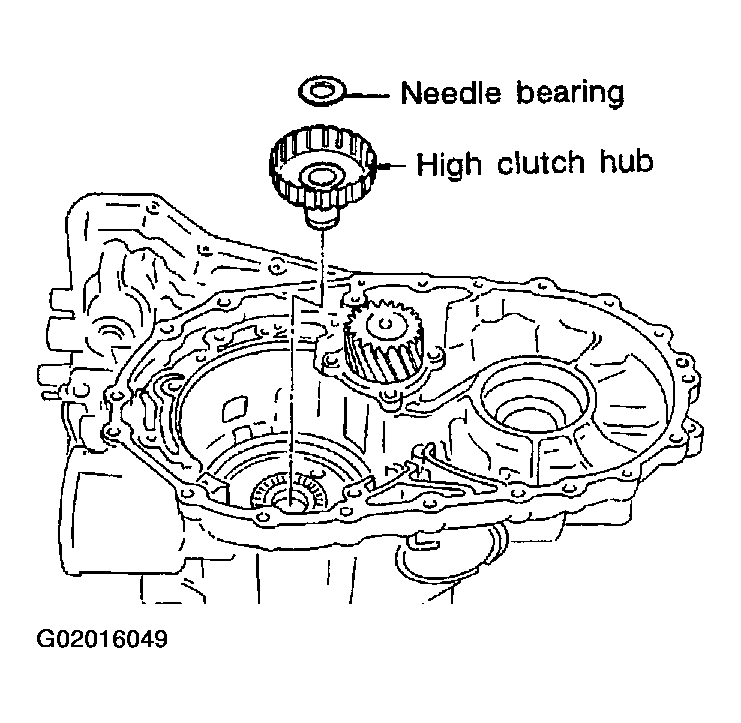 Needle bearing

High clutch hub

G02016049