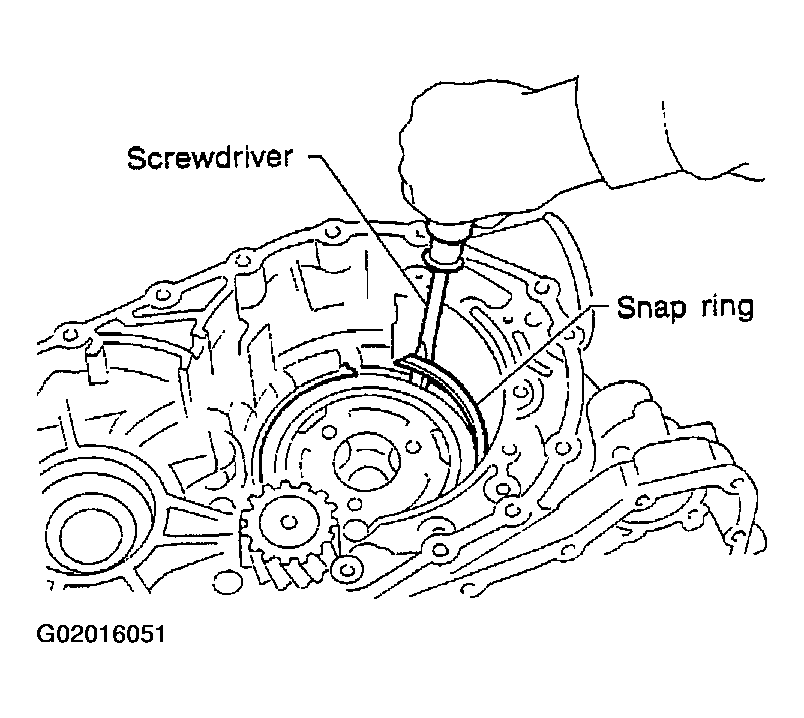 Screwdriver

Snap ring

G02016051