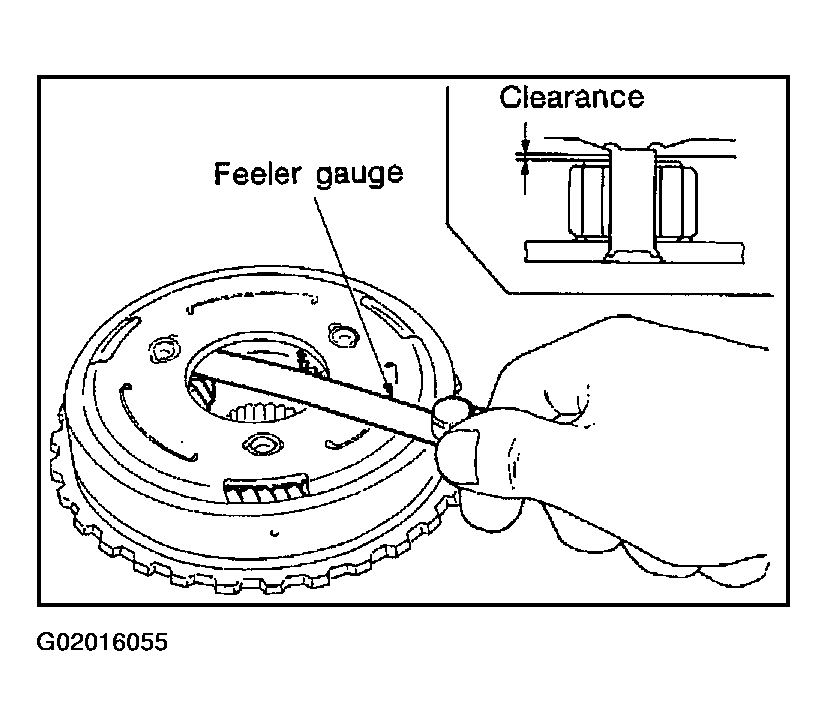 Clearance

Feeler gauge

G02016055