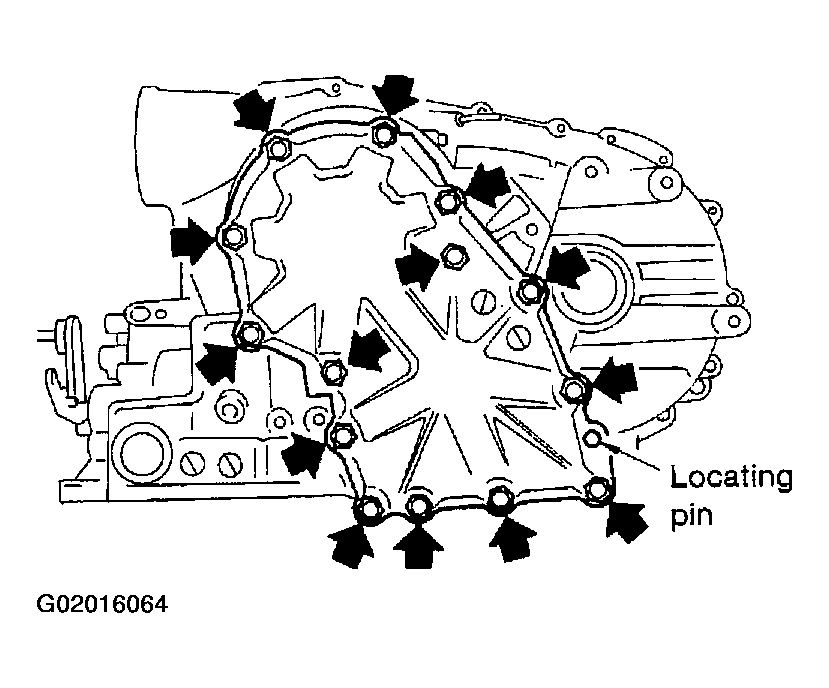 Locating pin

G02016064