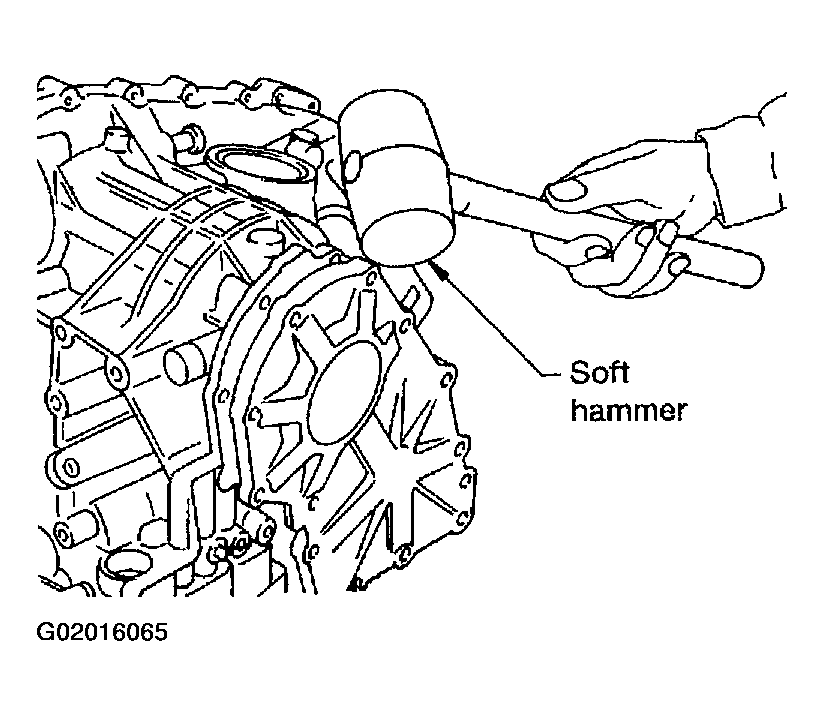 Soft hammer

G02016065