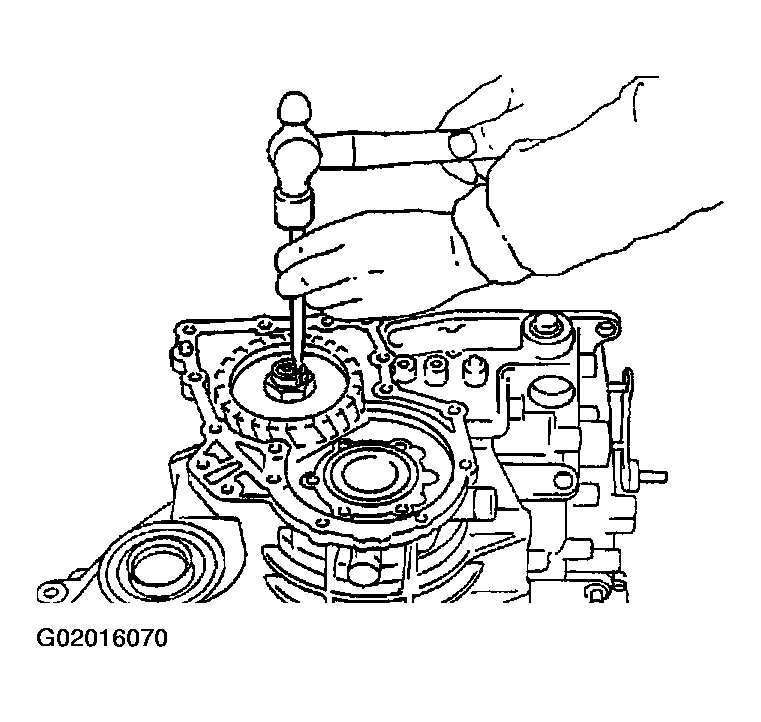 G02016070