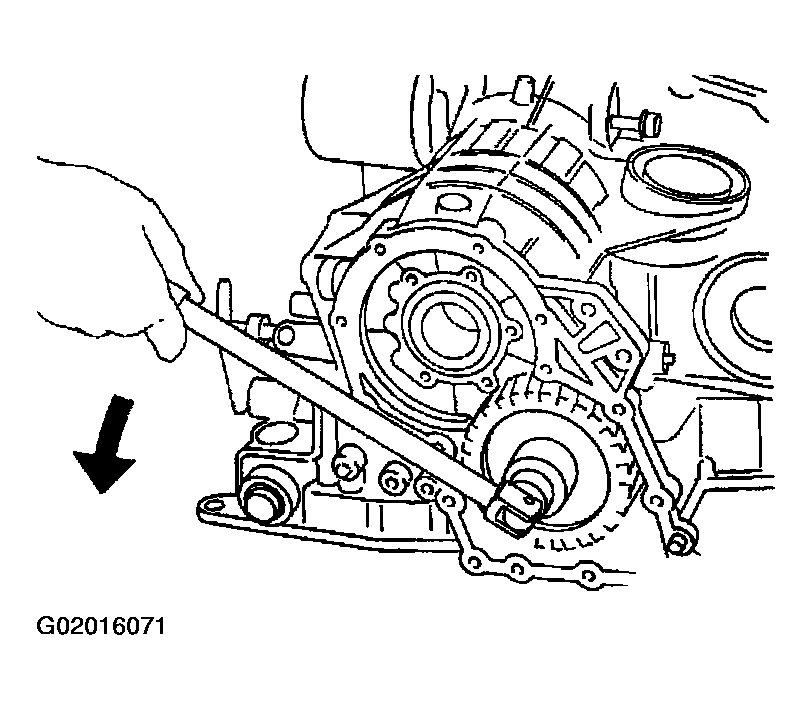 G02016071