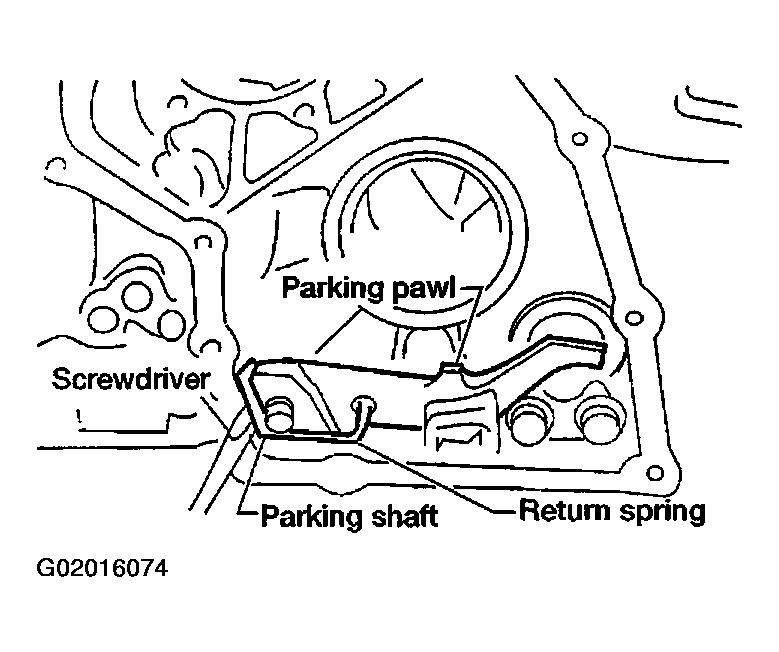 Parking pawl

Screwdriver

Parking shaft

Return spring

G02016074