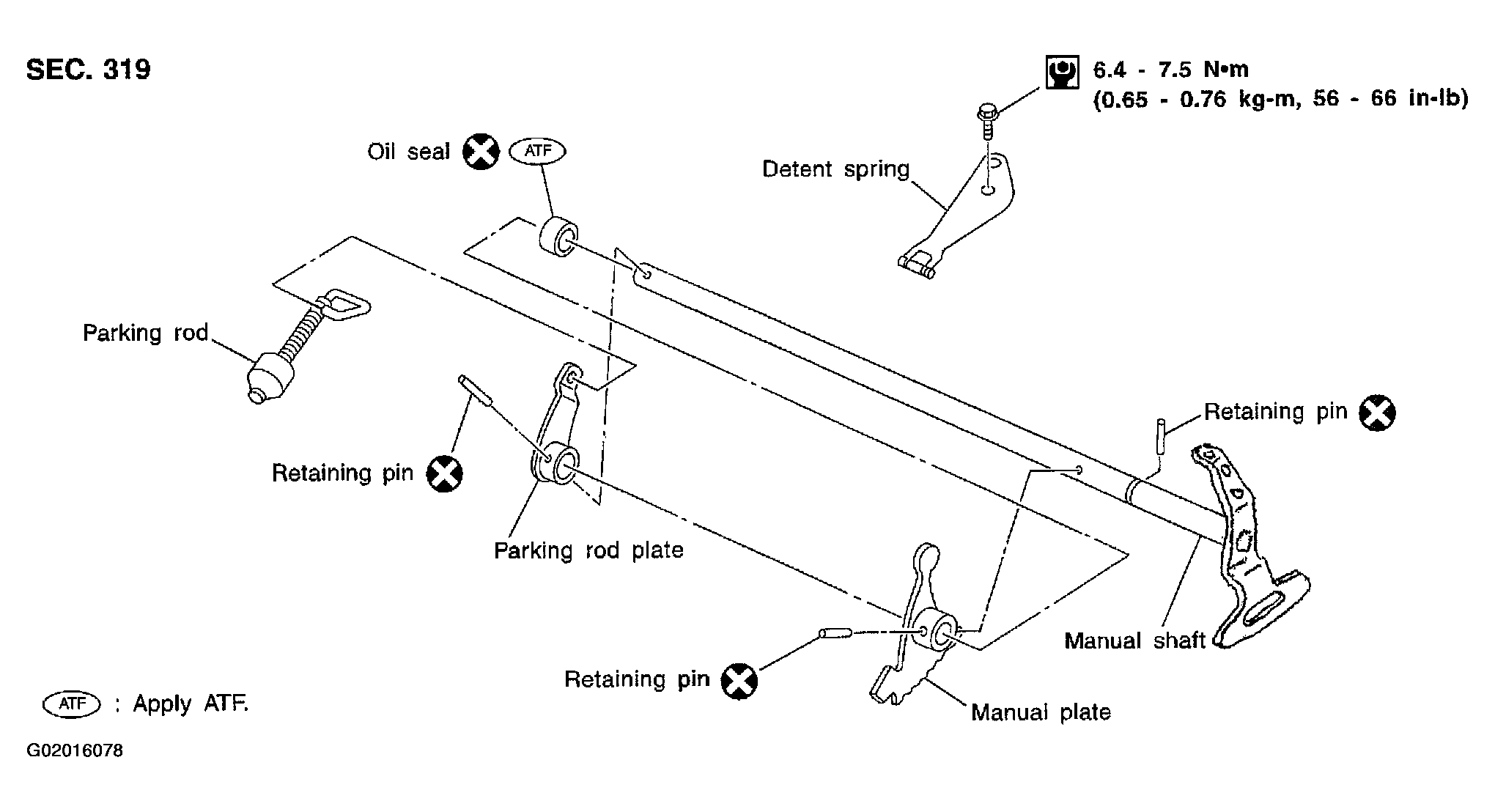 SEC. 319

6.4 - 7.5 N•m
(0.65 - 0.76 kg-m, 56 - 66 in-lb)

Oil seal ATF

Detent spring

Parking rod

Retaining pin

Retaining pin

Parking rod plate

Manual shaft

Retaining pin

Manual plate

ATF : Apply ATF.

G02016078