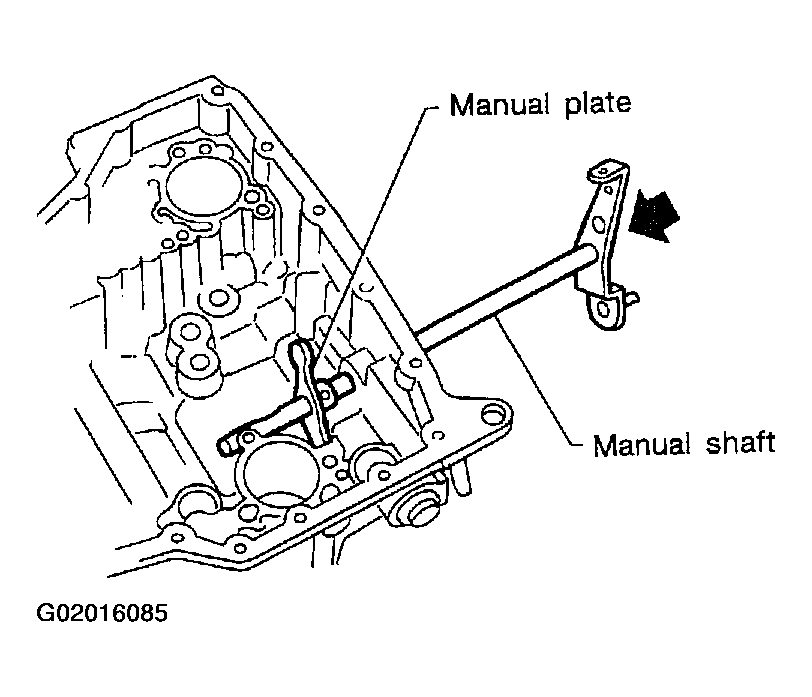 Manual plate

Manual shaft

G02016085