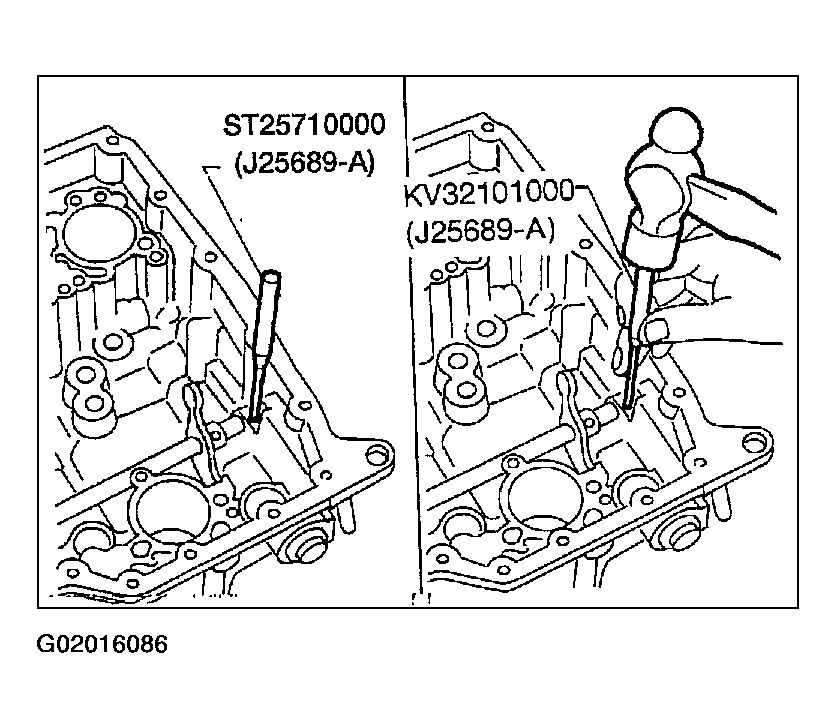 ST25710000
(J25689-A)

KV32101000
(J25689-A)

G02016086