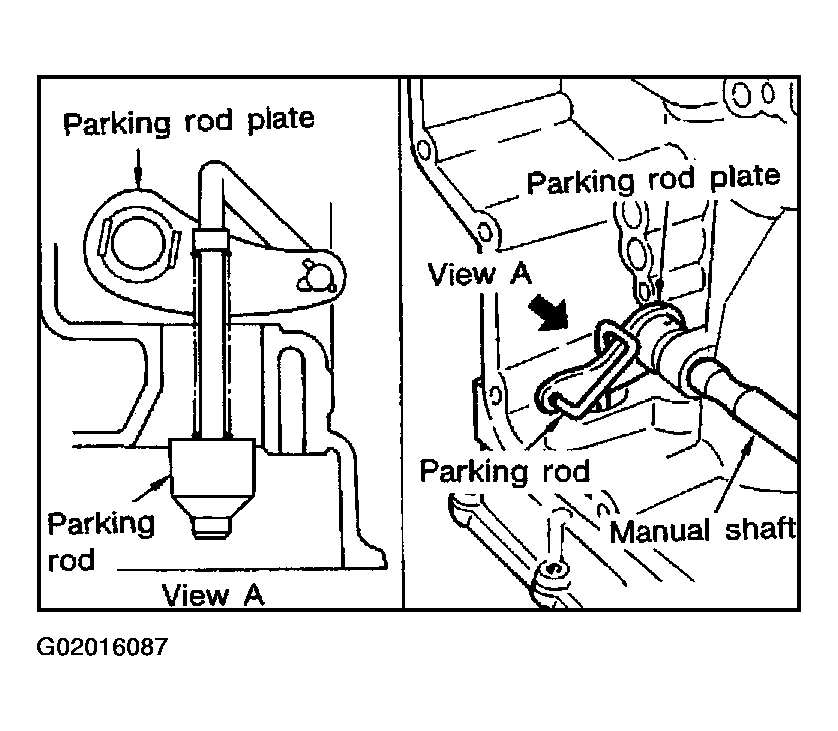 Parking rod plate

Parking rod

View A

Parking rod plate

View A

Parking rod

Manual shaft

G02016087