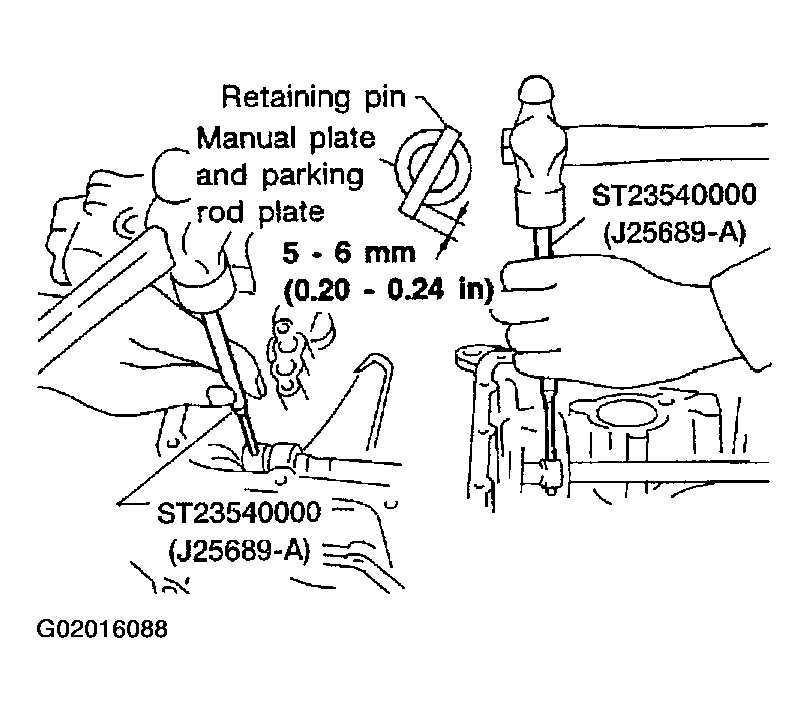 Retaining pin

Manual plate and parking rod plate

5 - 6 mm (0.20 - 0.24 in)

ST23540000 (J25689-A)

ST23540000 (J25689-A)

G02016088