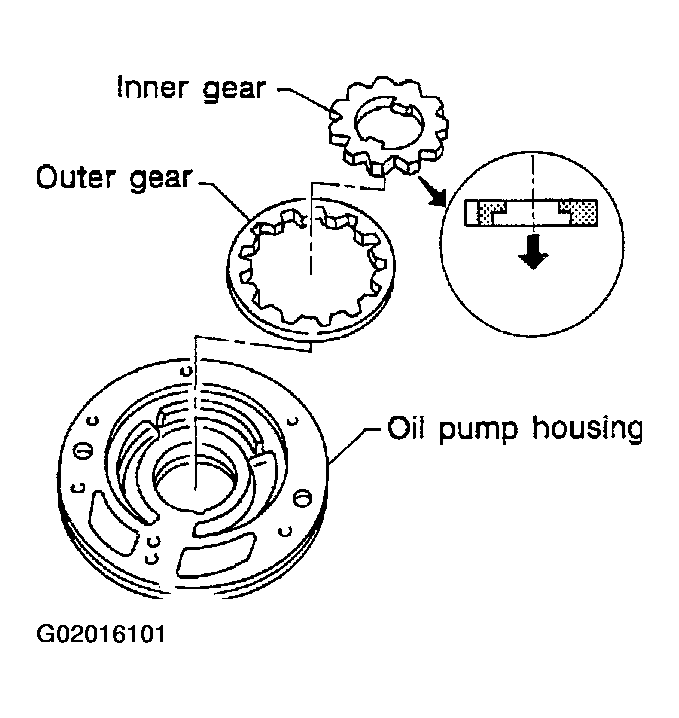 Inner gear

Outer gear

Oil pump housing

G02016101